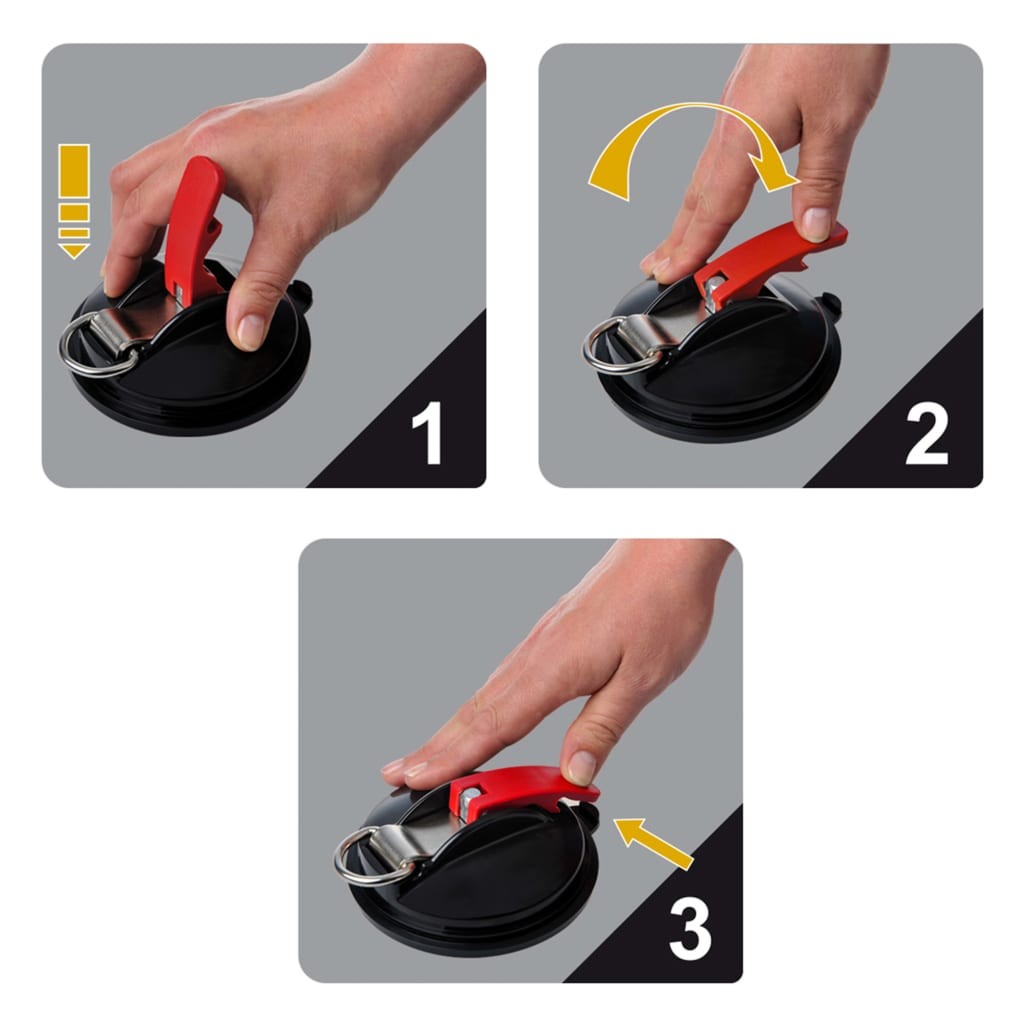 1

2

3